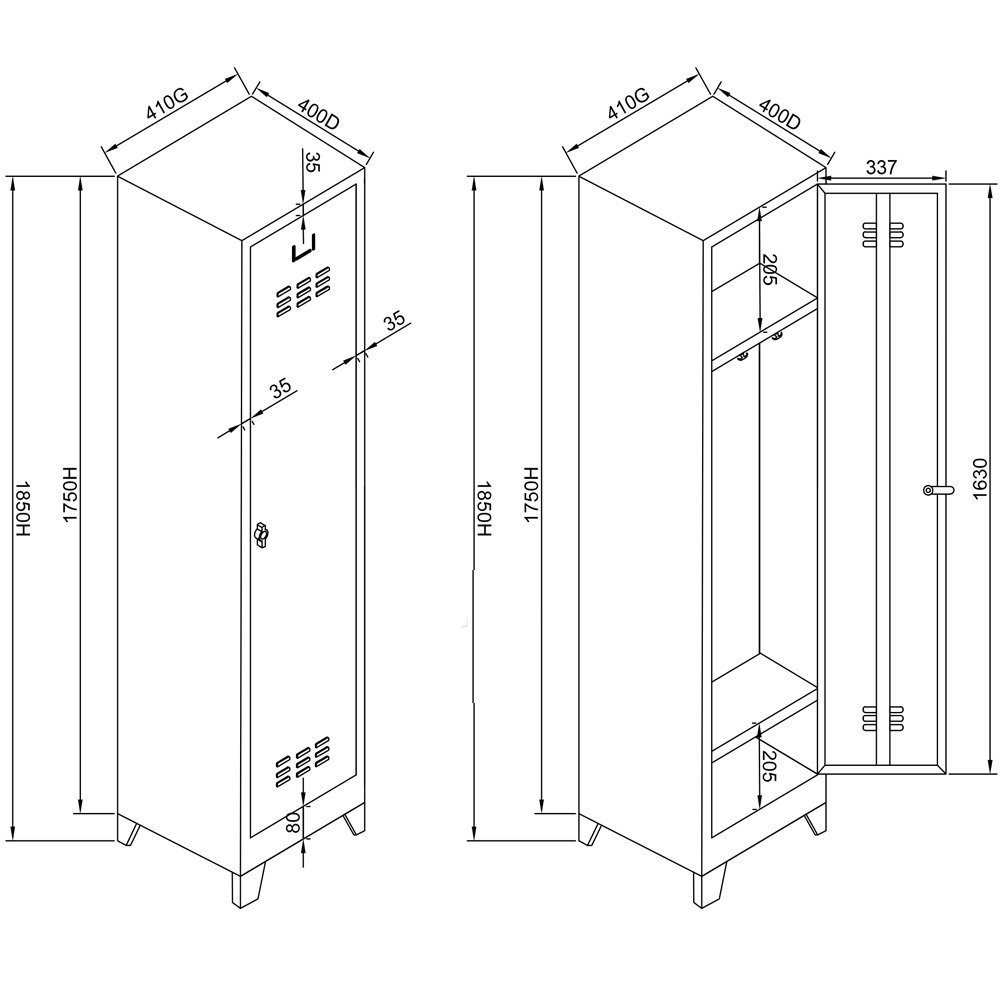 410G
400D
35
35
35
1850H
1750H
80

410G
400D
337
205
1850H
1750H
1630
205